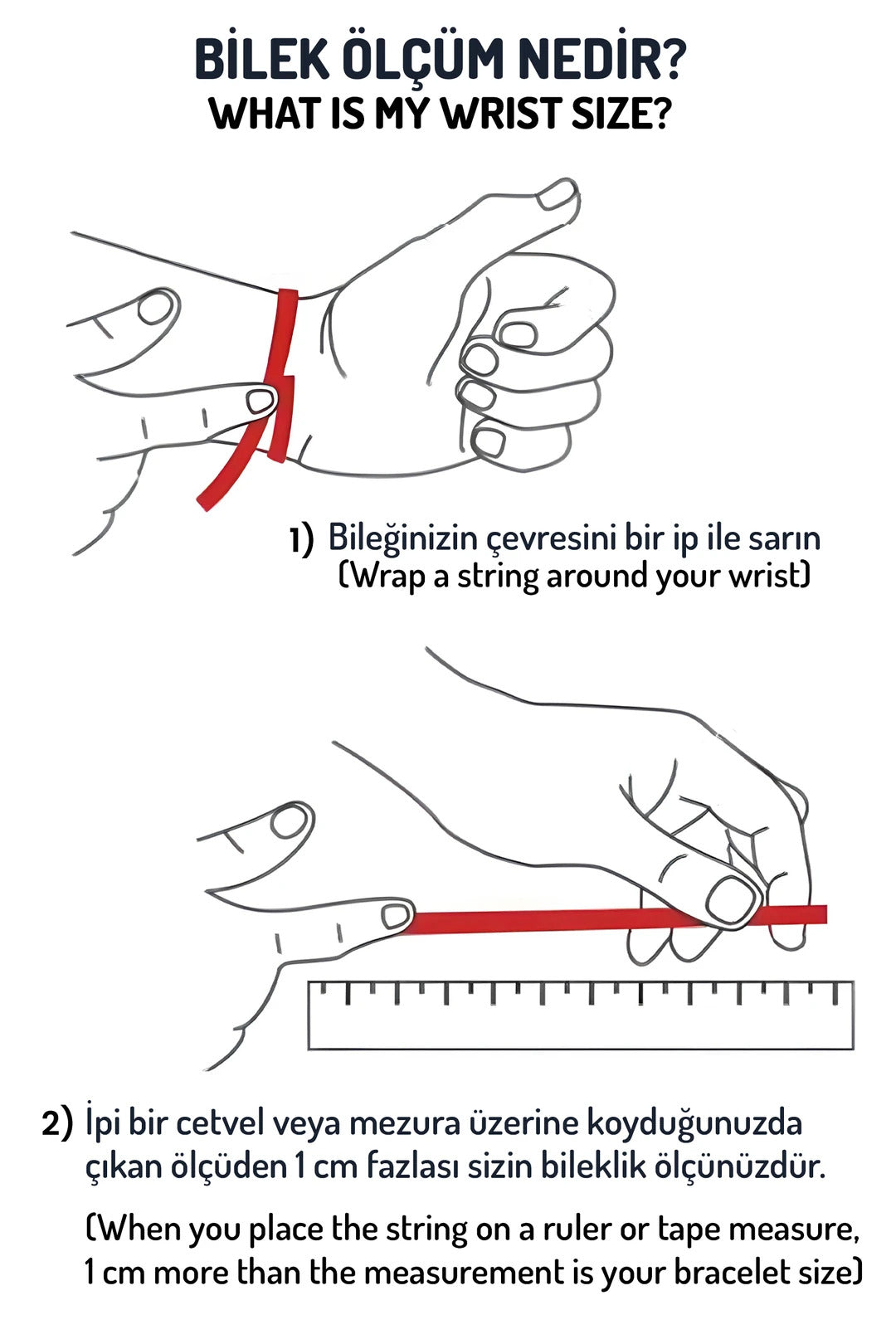 BİLEK ÖLÇÜM NEDİR?
WHAT IS MY WRIST SIZE?

1) Bileğinizin çevresini bir ip ile sarın
(Wrap a string around your wrist)

2) İpi bir cetvel veya mezura üzerine koyduğunuzda çıkan ölçüden 1 cm fazlası sizin bileklik ölçünüzdür.

(When you place the string on a ruler or tape measure, 1 cm more than the measurement is your bracelet size)