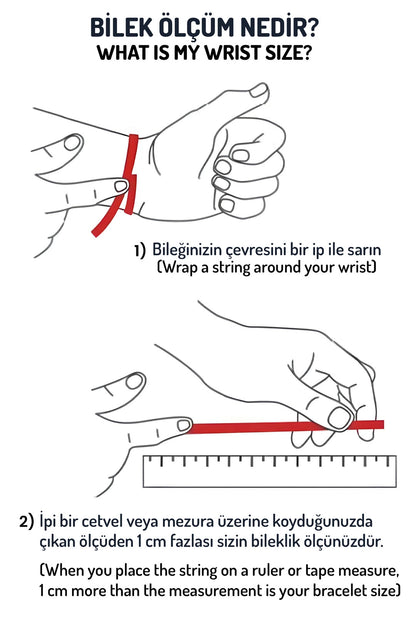 BİLEK ÖLÇÜM NEDİR?
WHAT IS MY WRIST SIZE?

1) Bileğinizin çevresini bir ip ile sarın
(Wrap a string around your wrist)

2) İpi bir cetvel veya mezura üzerine koyduğunuzda çıkan ölçüden 1 cm fazlası sizin bileklik ölçünüzdür.

(When you place the string on a ruler or tape measure, 1 cm more than the measurement is your bracelet size)